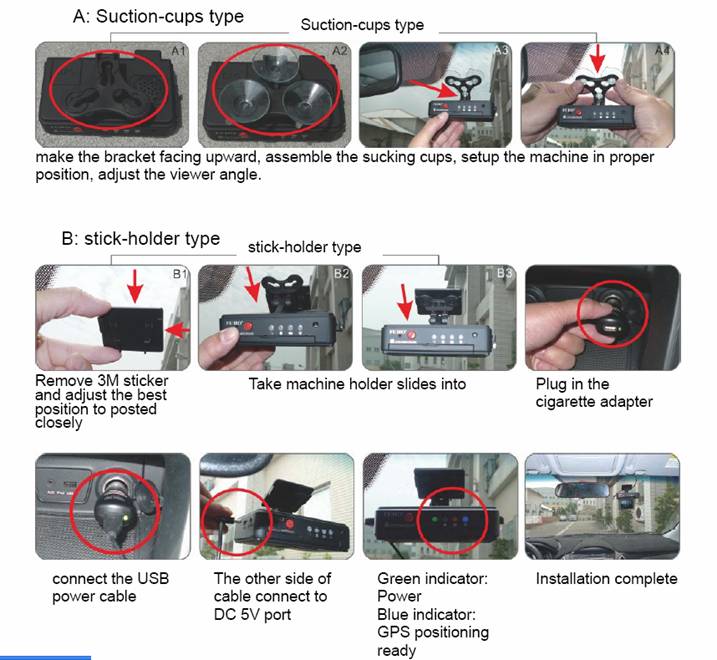 A: Suction-cups type

Suction-cups type

A1

A2

A3

A4

make the bracket facing upward, assemble the sucking cups, setup the machine in proper position, adjust the viewer angle.

B: stick-holder type

stick-holder type

B1

B2

B3

Remove 3M sticker and adjust the best position to posted closely

Take machine holder slides into

Plug in the cigarette adapter

connect the USB power cable

The other side of cable connect to DC 5V port

Green indicator: Power
Blue indicator: GPS positioning ready

Installation complete