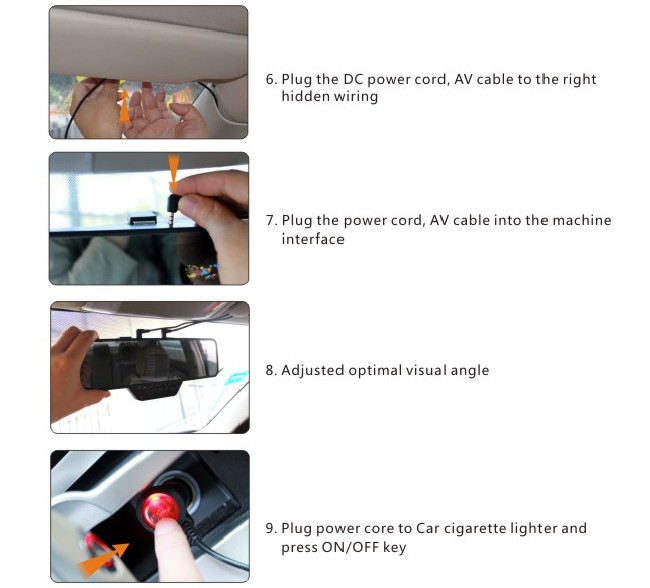 6. Plug the DC power cord, AV cable to the right hidden wiring

7. Plug the power cord, AV cable into the machine interface

8. Adjusted optimal visual angle

9. Plug power core to Car cigarette lighter and press ON/OFF key