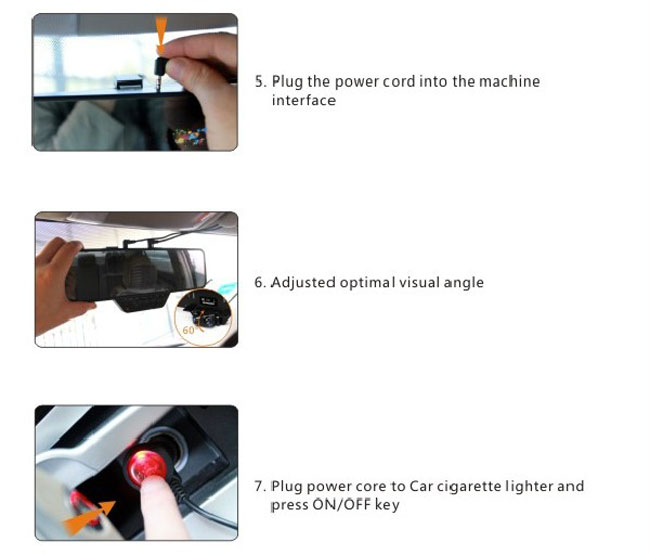 5. Plug the power cord into the machine interface

60

6. Adjusted optimal visual angle

7. Plug power core to Car cigarette lighter and press ON/OFF key